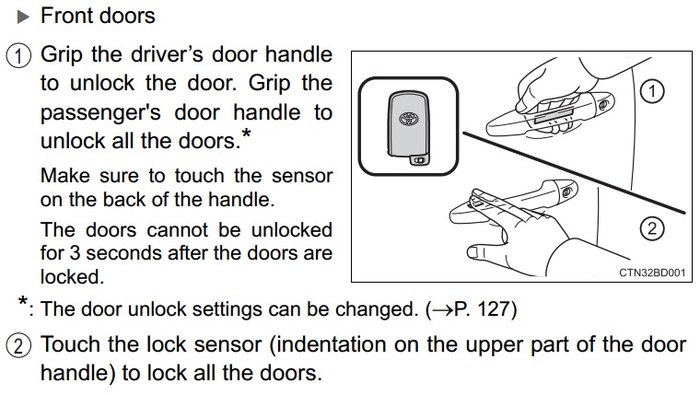 ▶ Front doors

① Grip the driver's door handle to unlock the door. Grip the passenger's door handle to unlock all the doors.*

Make sure to touch the sensor on the back of the handle.

The doors cannot be unlocked for 3 seconds after the doors are locked.

①

②

CTN32BD001

*: The door unlock settings can be changed. (→P. 127)

② Touch the lock sensor (indentation on the upper part of the door handle) to lock all the doors.