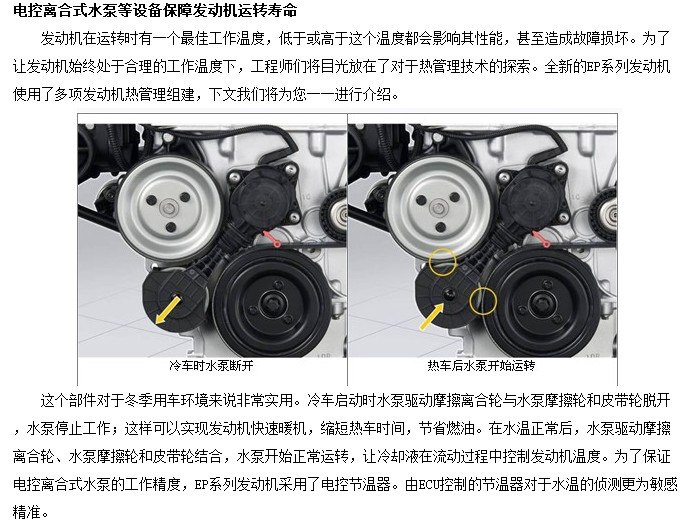 电控离合式水泵等设备保障发动机运转寿命

发动机在运转时有一个最佳工作温度，低于或高于这个温度都会影响其性能，甚至造成故障损坏。为了让发动机始终处于合理的工作温度下，工程师们将目光放在了对于热管理技术的探索。全新的EP系列发动机使用了多项发动机热管理组建，下文我们将为您一一进行介绍。

冷车时水泵断开

热车后水泵开始运转

这个部件对于冬季用车环境来说非常实用。冷车启动时水泵驱动摩擦离合轮与水泵摩擦轮和皮带轮脱开，水泵停止工作；这样可以实现发动机快速暖机，缩短热车时间，节省燃油。在水温正常后，水泵驱动摩擦离合轮、水泵摩擦轮和皮带轮结合，水泵开始正常运转，让冷却液在流动过程中控制发动机温度。为了保证电控离合式水泵的工作精度，EP系列发动机采用了电控节温器。由ECU控制的节温器对于水温的侦测更为敏感精准。