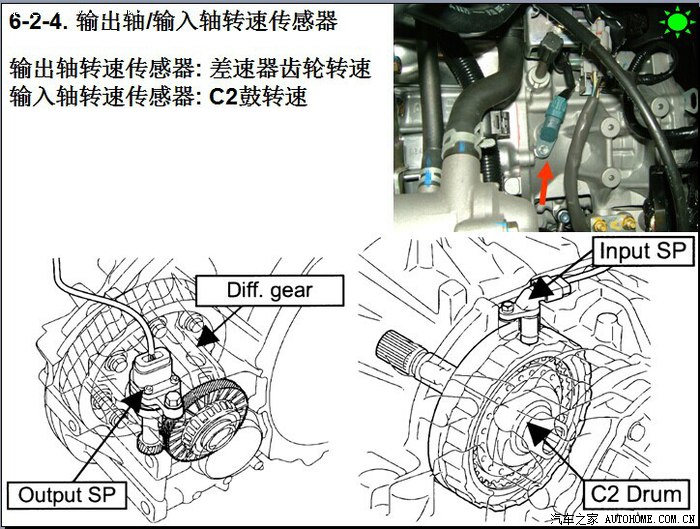 6-2-4. 输出轴/输入轴转速传感器

输出轴转速传感器: 差速器齿轮转速
输入轴转速传感器: C2鼓转速

Diff. gear

Output SP

Input SP

C2 Drum

汽车之家 AUTOHOME.COM.CN