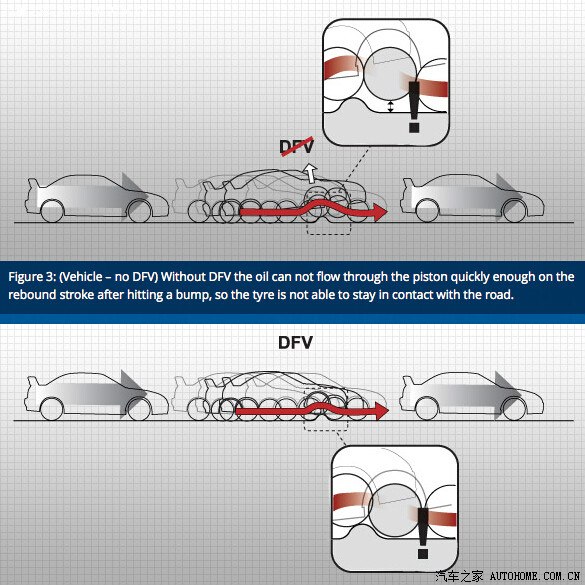 DFV

Figure 3: (Vehicle – no DFV) Without DFV the oil can not flow through the piston quickly enough on the rebound stroke after hitting a bump, so the tyre is not able to stay in contact with the road.

DFV

汽车之家 AUTOHOME.COM.CN