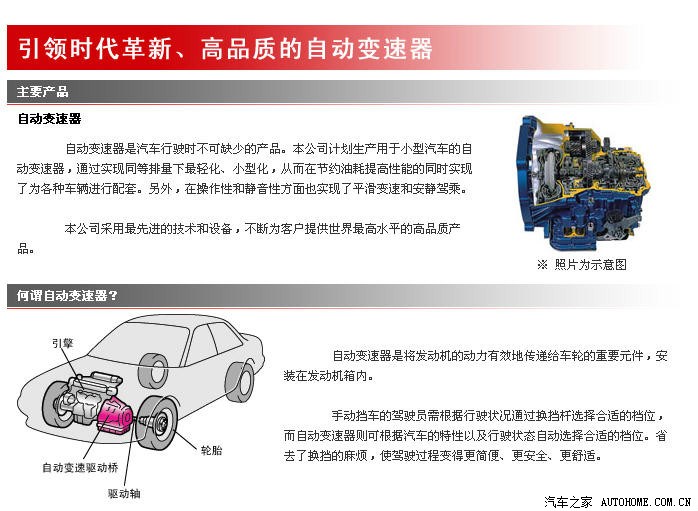 引领时代革新、高品质的自动变速器

主要产品

自动变速器

自动变速器是汽车行驶时不可缺少的产品。本公司计划生产用于小型汽车的自动变速器，通过实现同等排量下最轻化、小型化，从而在节约油耗提高性能的同时实现了为各种车辆进行配套。另外，在操作性和静音性方面也实现了平滑变速和安静驾乘。

本公司采用最先进的技术和设备，不断为客户提供世界最高水平的高品质产品。

※ 照片为示意图

何谓自动变速器？

引擎

轮胎

自动变速驱动桥

驱动轴

自动变速器是将发动机的动力有效地传递给车轮的重要元件，安装在发动机箱内。

手动挡车的驾驶员需根据行驶状况通过换挡杆选择合适的档位，而自动变速器则可根据汽车的特性以及行驶状态自动选择合适的档位。省去了换挡的麻烦，使驾驶过程变得更简便、更安全、更舒适。

汽车之家 AUTOHOME.COM.CN