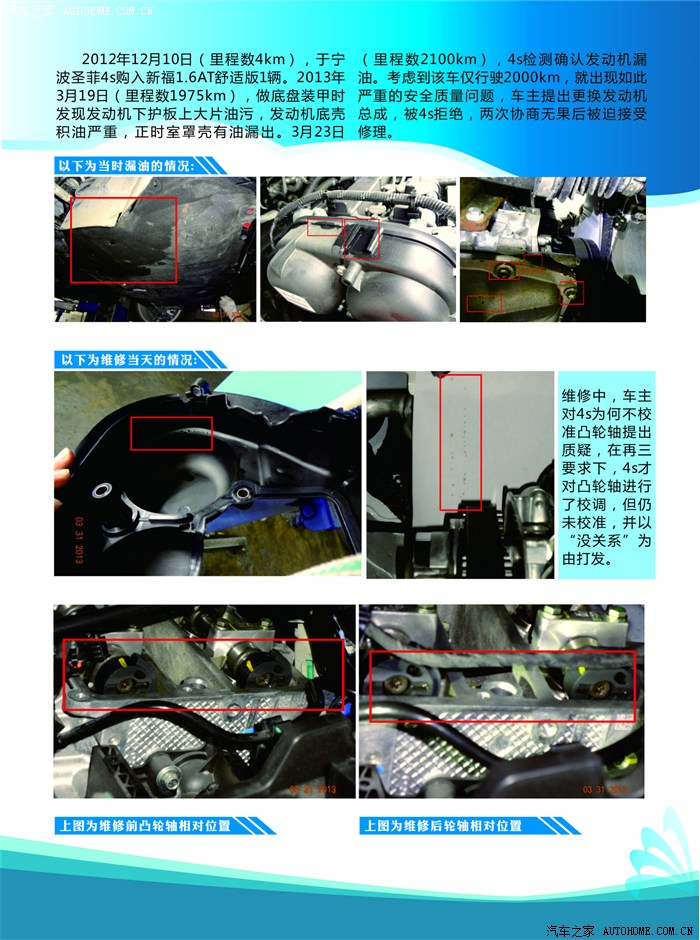 汽车之家 AUTOHOME.COM.CN

2012年12月10日（里程数4km），于宁波圣菲4s购入新福1.6AT舒适版1辆。2013年3月19日（里程数1975km），做底盘装甲时发现发动机下护板上大片油污，发动机底壳积油严重，正时室罩壳有油漏出。3月23日（里程数2100km），4s检测确认发动机漏油。考虑到该车仅行驶2000km，就出现如此严重的安全质量问题，车主提出更换发动机总成，被4s拒绝，两次协商无果后被迫接受修理。

以下为当时漏油的情况：

以下为维修当天的情况：

03 31 2013

维修中，车主对4s为何不校准凸轮轴提出质疑，在再三要求下，4s才对凸轮轴进行了校调，但仍未校准，并以“没关系”为由打发。

03 31 2013

03 31 2013

上图为维修前凸轮轴相对位置

上图为维修后轮轴相对位置

汽车之家 AUTOHOME.COM.CN