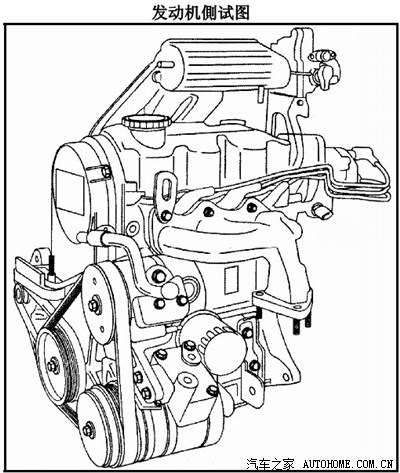 发动机侧试图

汽车之家 AUTOHOME.COM.CN