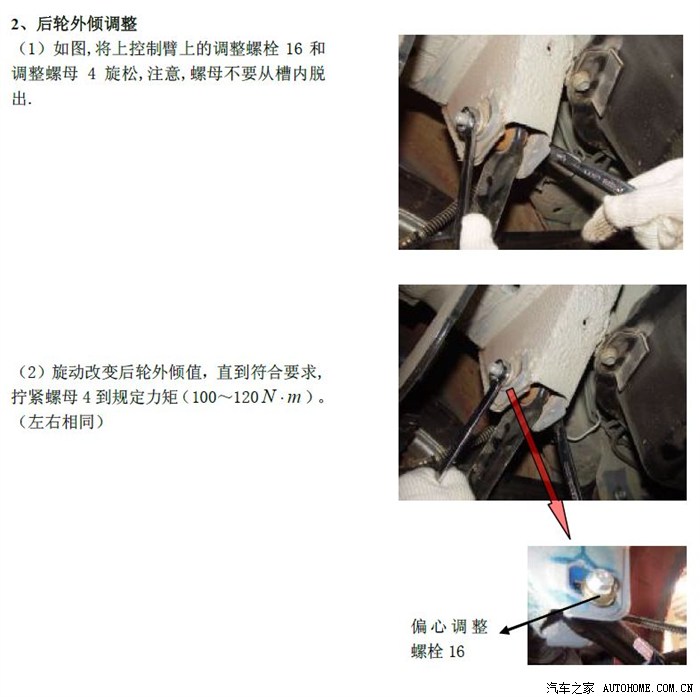 2、后轮外倾调整

（1）如图,将上控制臂上的调整螺栓 16 和调整螺母 4 旋松,注意,螺母不要从槽内脱出.

（2）旋动改变后轮外倾值，直到符合要求,拧紧螺母 4 到规定力矩（100～120$N \cdot m$）。（左右相同）

偏心调整螺栓 16

汽车之家 AUTOHOME.COM.CN