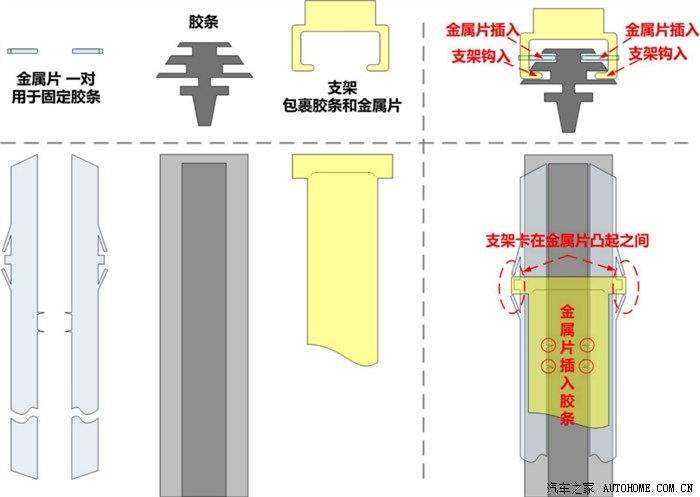 金属片 一对
用于固定胶条

胶条

支架
包裹胶条和金属片

金属片插入
支架钩入

金属片插入
支架钩入

支架卡在金属片凸起之间

金属片插入胶条

汽车之家 AUTOHOME.COM.CN