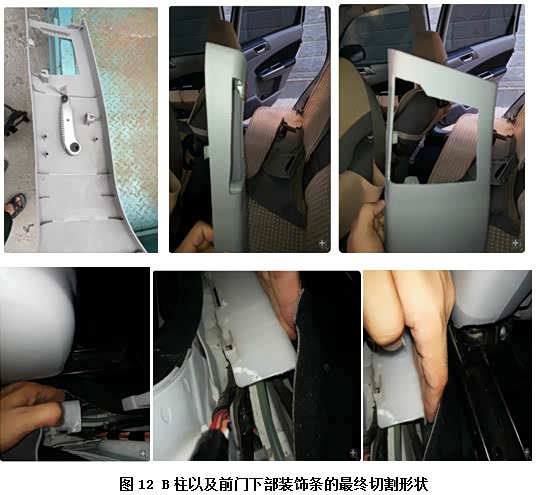 图 12 B 柱以及前门下部装饰条的最终切割形状