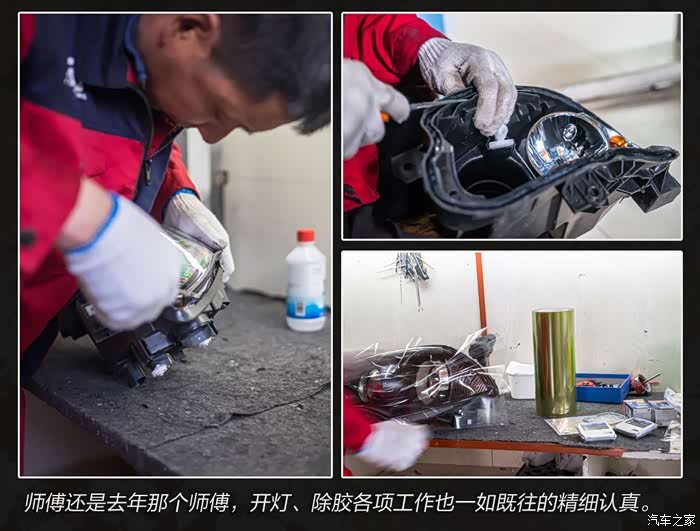 师傅还是去年那个师傅，开灯、除胶各项工作也一如既往的精细认真。

汽车之家