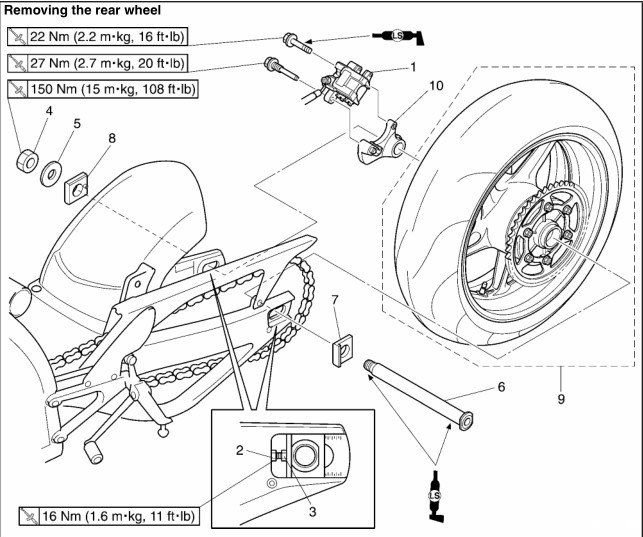 Removing the rear wheel

22 Nm (2.2 m•kg, 16 ft•lb)

27 Nm (2.7 m•kg, 20 ft•lb)

150 Nm (15 m•kg, 108 ft•lb)

LS

1

10

4

5

8

7

6

9

2

3

LS

16 Nm (1.6 m•kg, 11 ft•lb)