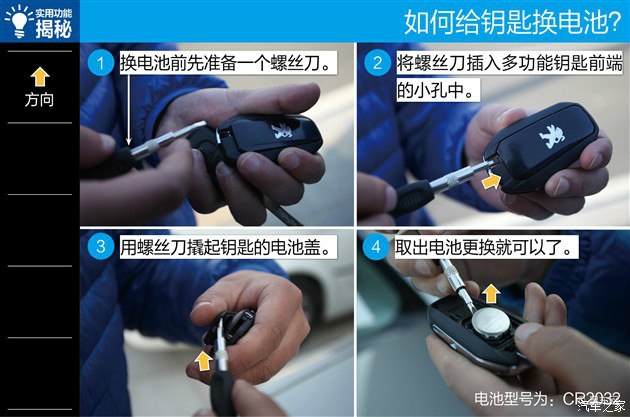 实用功能
揭秘

如何给钥匙换电池?

方向

1 换电池前先准备一个螺丝刀。

2 将螺丝刀插入多功能钥匙前端的小孔中。

3 用螺丝刀撬起钥匙的电池盖。

4 取出电池更换就可以了。

电池型号为:CR2032

汽车之家