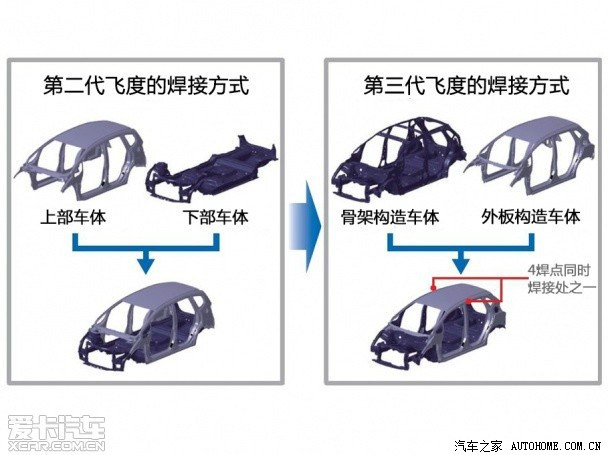 第二代飞度的焊接方式

上部车体

下部车体

第三代飞度的焊接方式

骨架构造车体

外板构造车体

4焊点同时焊接处之一

爱卡汽车
XCAR.COM.CN

汽车之家 AUTOHOME.COM.CN