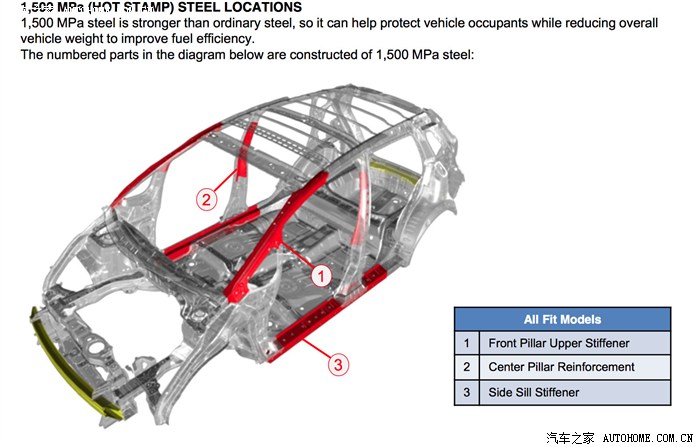 1,500 MPa (HOT STAMP) STEEL LOCATIONS
1,500 MPa steel is stronger than ordinary steel, so it can help protect vehicle occupants while reducing overall vehicle weight to improve fuel efficiency.
The numbered parts in the diagram below are constructed of 1,500 MPa steel:

2

1

3

| All Fit Models | |
|---|---|
| 1 | Front Pillar Upper Stiffener |
| 2 | Center Pillar Reinforcement |
| 3 | Side Sill Stiffener |

汽车之家 AUTOHOME.COM.CN