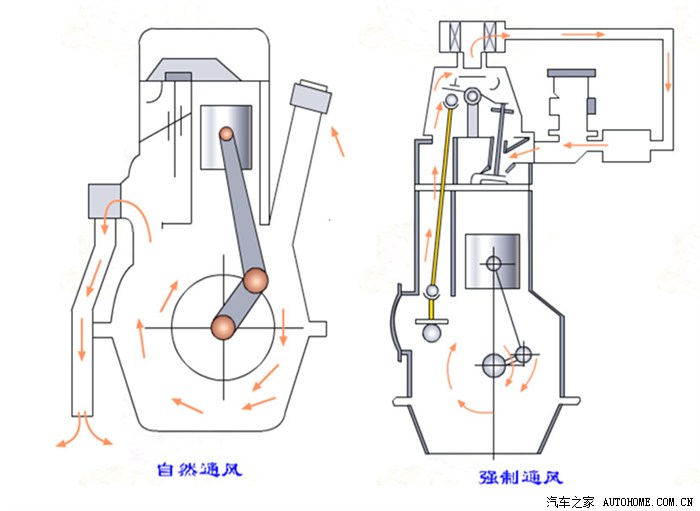 自然通风

强制通风

汽车之家 AUTOHOME.COM.CN