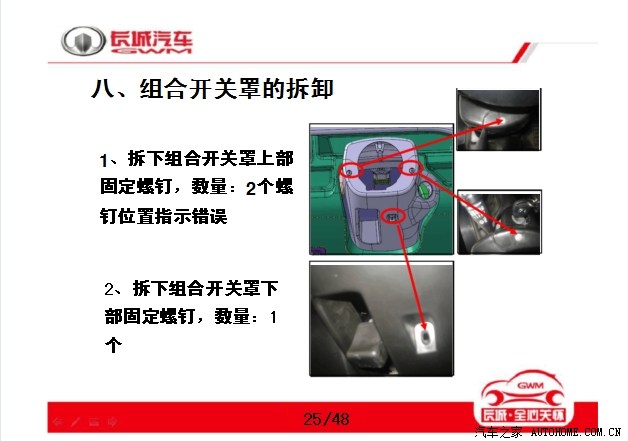 长城汽车
GWM

八、组合开关罩的拆卸

1、拆下组合开关罩上部固定螺钉，数量：2个螺钉位置指示错误

2、拆下组合开关罩下部固定螺钉，数量：1个

25/48

GWM
长城·全心关怀

汽车之家 AUTOHOME.COM.CN