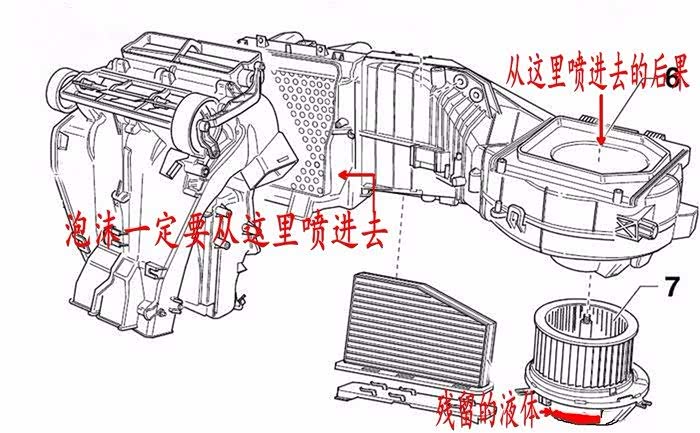 从这里喷进去的后果

6

泡沫一定要从这里喷进去

7

残留的液体