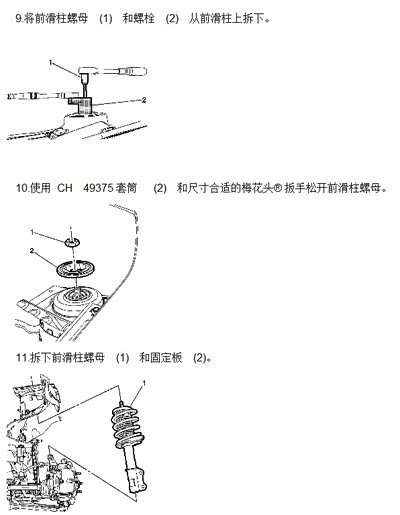 9.将前滑柱螺母 (1) 和螺栓 (2) 从前滑柱上拆下。

1

2

10.使用 CH 49375 套筒 (2) 和尺寸合适的梅花头® 扳手松开前滑柱螺母。

1

2

11.拆下前滑柱螺母 (1) 和固定板 (2)。

1