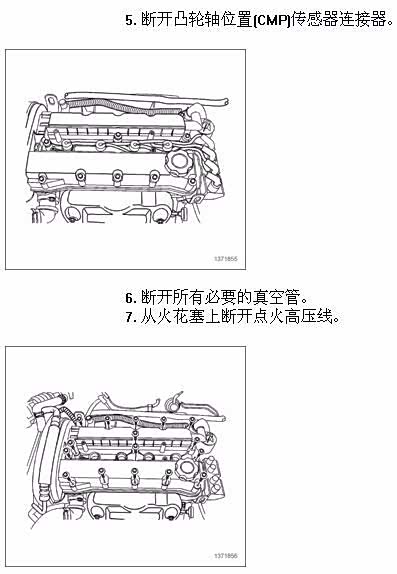 5. 断开凸轮轴位置(CMP)传感器连接器。

1371855

6. 断开所有必要的真空管。
7. 从火花塞上断开点火高压线。

1371856